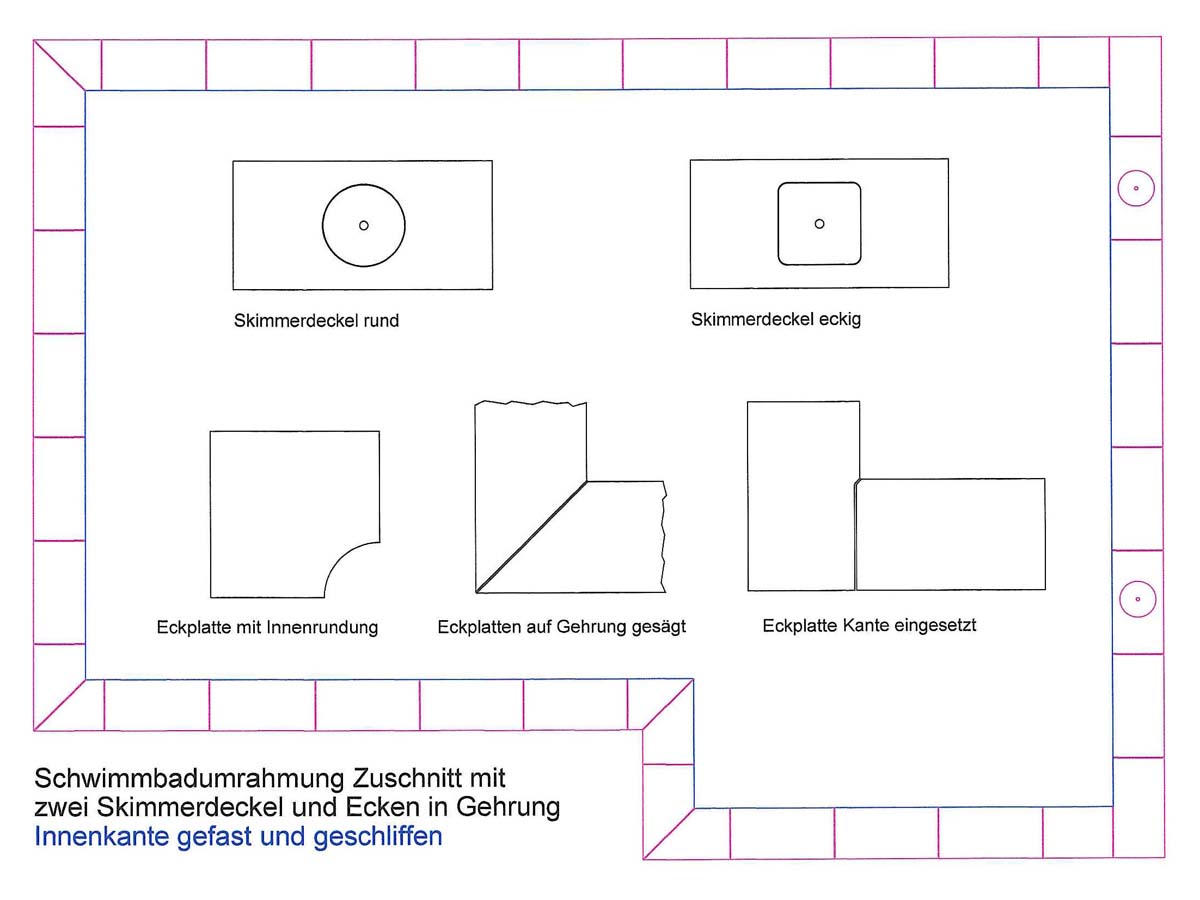 Skimmerdeckel rund

Skimmerdeckel eckig

Eckplatte mit Innenrundung

Eckplatten auf Gehrung gesägt

Eckplatte Kante eingesetzt

Schwimmbadumrahmung Zuschnitt mit zwei Skimmerdeckel und Ecken in Gehrung
Innenkante gefast und geschliffen